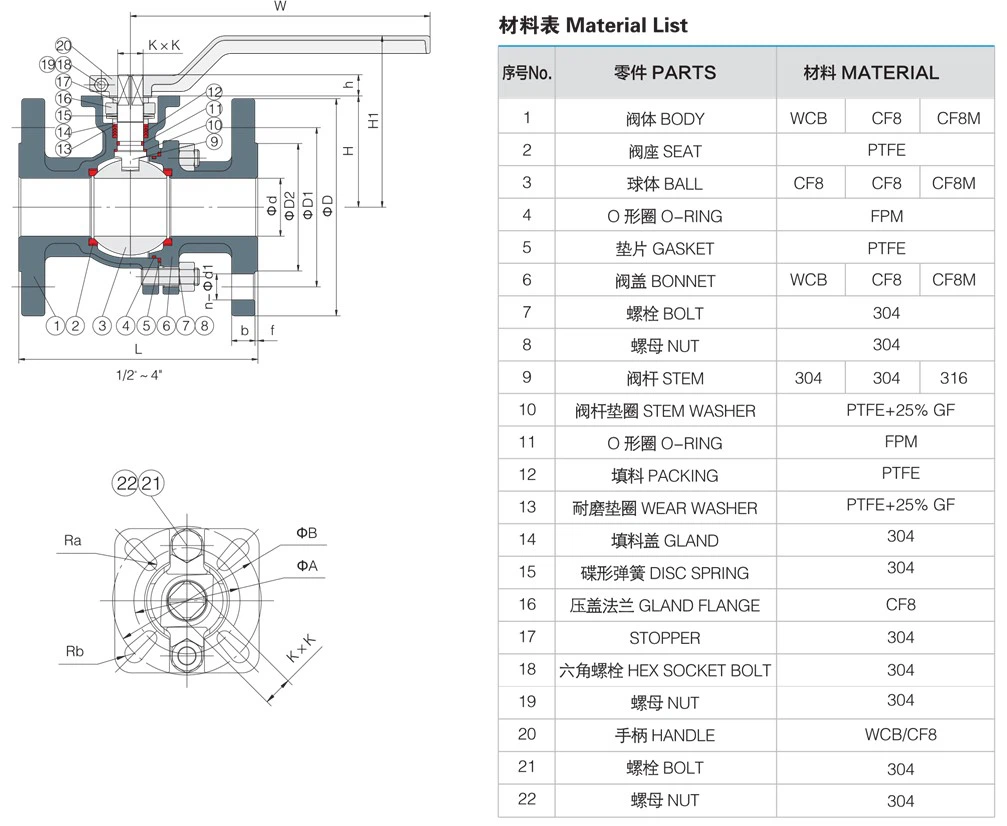 W

K×K

20
19 18
17
16
15
14
13

12
11
10
9

h
H1
H
Φd
ΦD2
ΦD1
ΦD
n-Φd1

1 2 3 4 5 6 7 8

b f

L

1/2" ~ 4"

22 21

Ra
Rb
ΦB
ΦA
K×K

材料表 Material List

| 序号No. | 零件 PARTS | 材料 MATERIAL | | |
|---|---|---|---|---|
| 1 | 阀体 BODY | WCB | CF8 | CF8M |
| 2 | 阀座 SEAT | PTFE | | |
| 3 | 球体 BALL | CF8 | CF8 | CF8M |
| 4 | O 形圈 O-RING | FPM | | |
| 5 | 垫片 GASKET | PTFE | | |
| 6 | 阀盖 BONNET | WCB | CF8 | CF8M |
| 7 | 螺栓 BOLT | 304 | | |
| 8 | 螺母 NUT | 304 | | |
| 9 | 阀杆 STEM | 304 | 304 | 316 |
| 10 | 阀杆垫圈 STEM WASHER | PTFE+25% GF | | |
| 11 | O 形圈 O-RING | FPM | | |
| 12 | 填料 PACKING | PTFE | | |
| 13 | 耐磨垫圈 WEAR WASHER | PTFE+25% GF | | |
| 14 | 填料盖 GLAND | 304 | | |
| 15 | 碟形弹簧 DISC SPRING | 304 | | |
| 16 | 压盖法兰 GLAND FLANGE | CF8 | | |
| 17 | STOPPER | 304 | | |
| 18 | 六角螺栓 HEX SOCKET BOLT | 304 | | |
| 19 | 螺母 NUT | 304 | | |
| 20 | 手柄 HANDLE | WCB/CF8 | | |
| 21 | 螺栓 BOLT | 304 | | |
| 22 | 螺母 NUT | 304 | | |