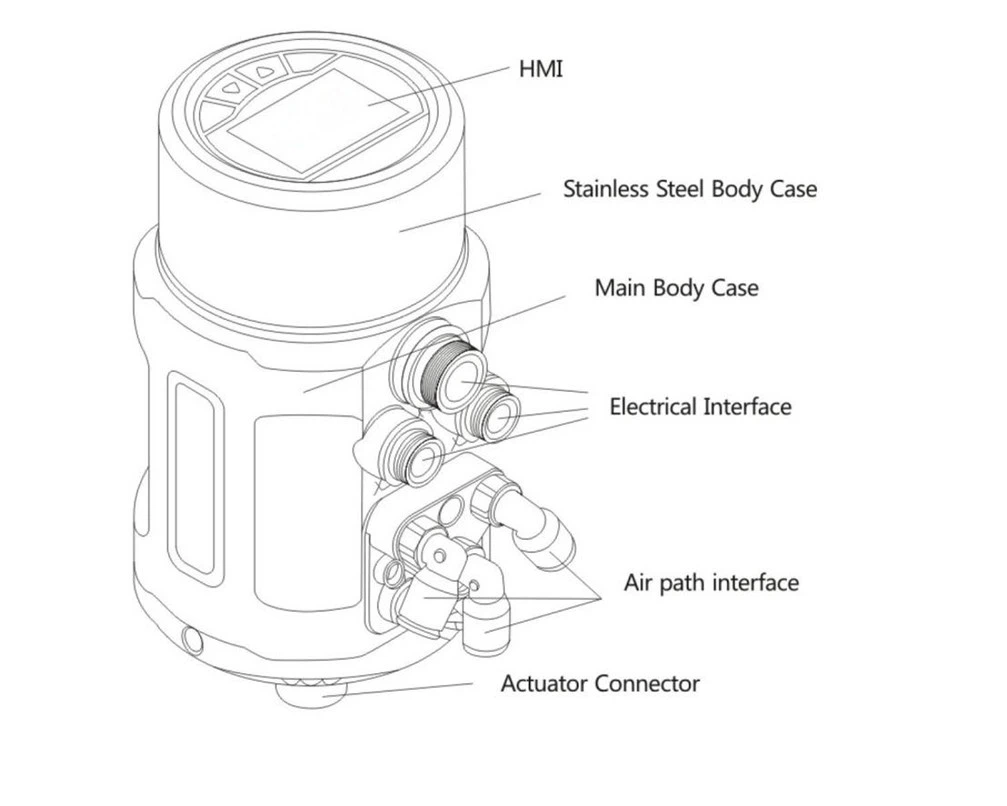 HMI

Stainless Steel Body Case

Main Body Case

Electrical Interface

Air path interface

Actuator Connector